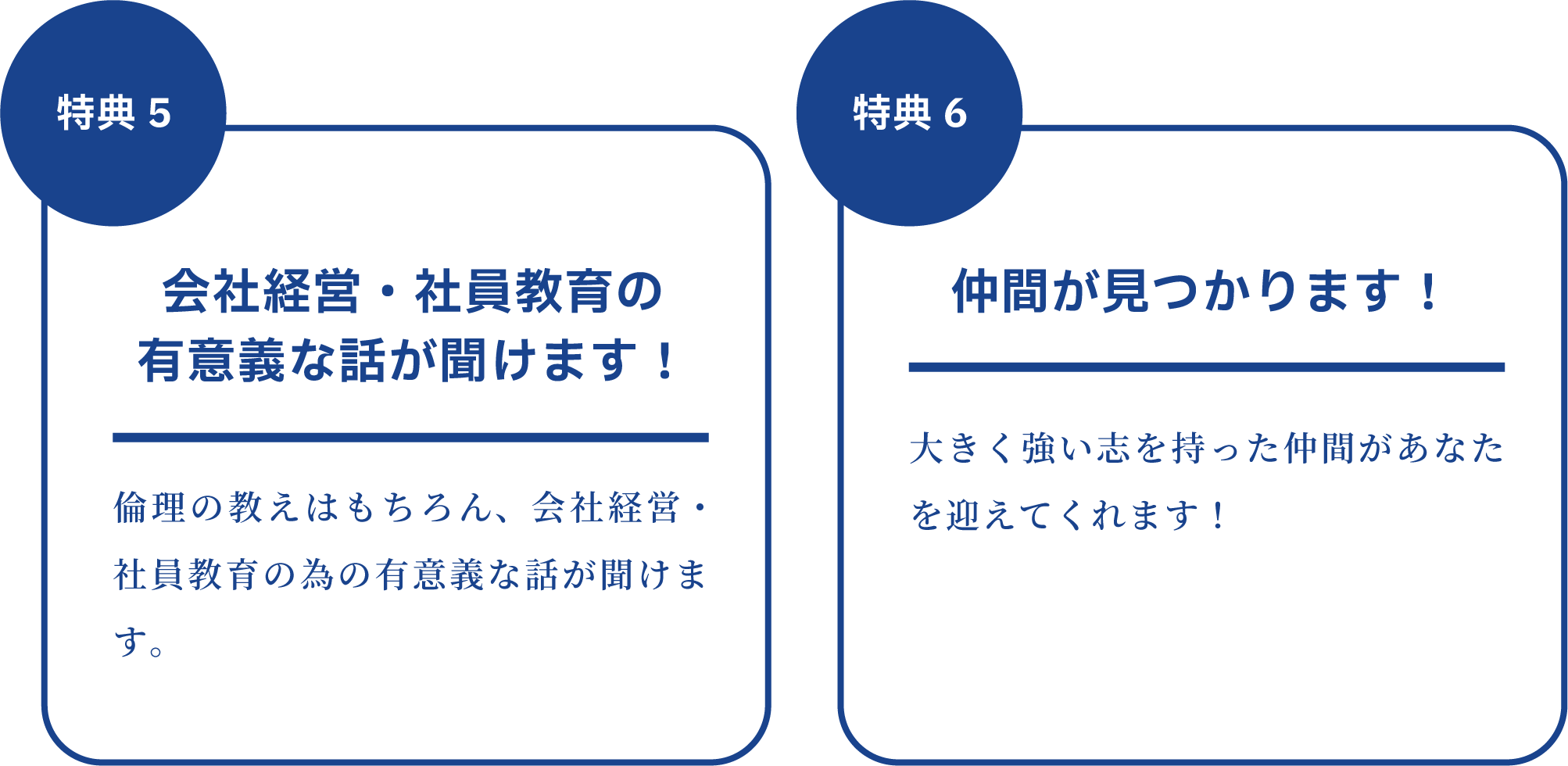 特典5

会社経営・社員教育の
有意義な話が聞けます！

倫理の教えはもちろん、会社経営・社員教育の為の有意義な話が聞けます。

特典6

仲間が見つかります！

大きく強い志を持った仲間があなたを迎えてくれます！